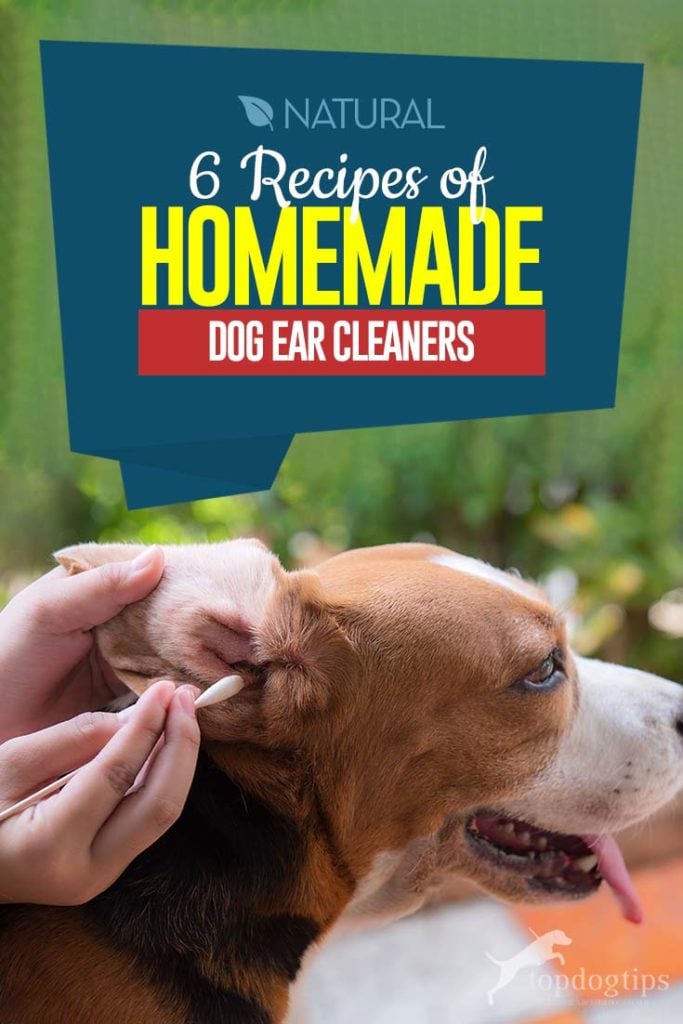 NATURAL

6 Recipes of

HOMEMADE

DOG EAR CLEANERS

topdogtips